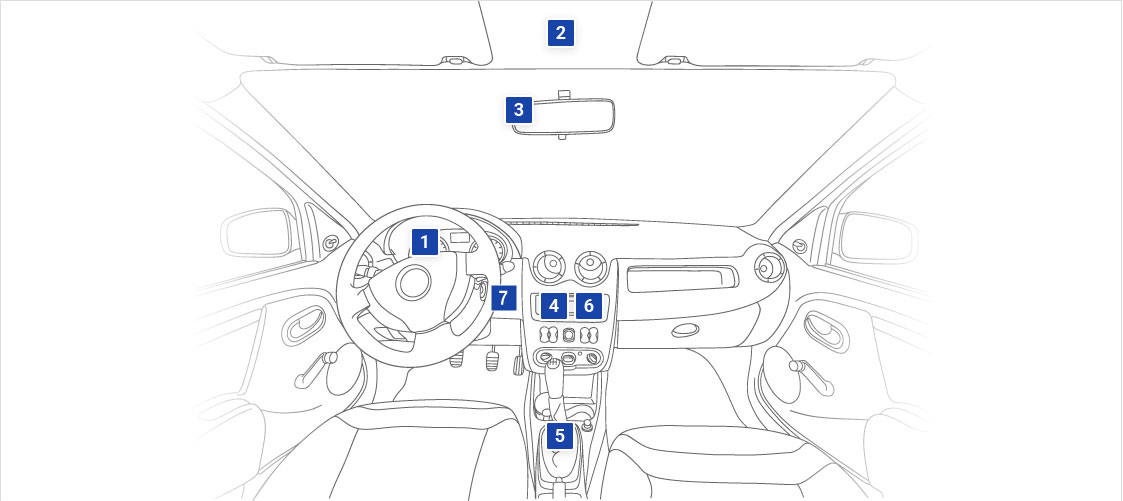 2
3
1
7
4
6
5